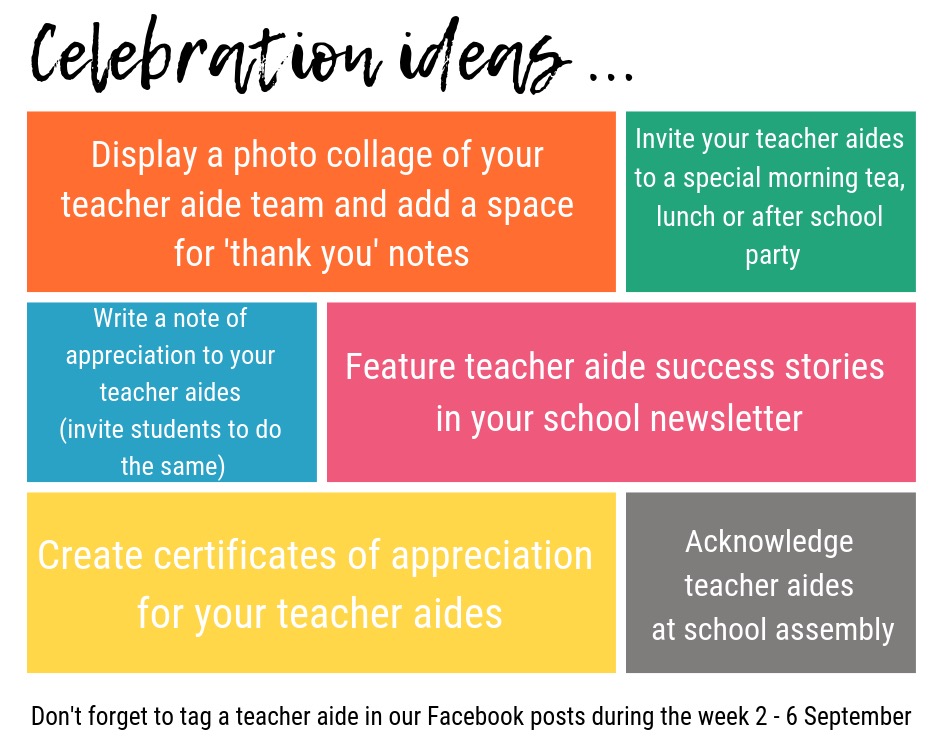 Celebration ideas ...

Display a photo collage of your teacher aide team and add a space for 'thank you' notes

Invite your teacher aides to a special morning tea, lunch or after school party

Write a note of appreciation to your teacher aides (invite students to do the same)

Feature teacher aide success stories in your school newsletter

Create certificates of appreciation for your teacher aides

Acknowledge teacher aides at school assembly

Don't forget to tag a teacher aide in our Facebook posts during the week 2 - 6 September